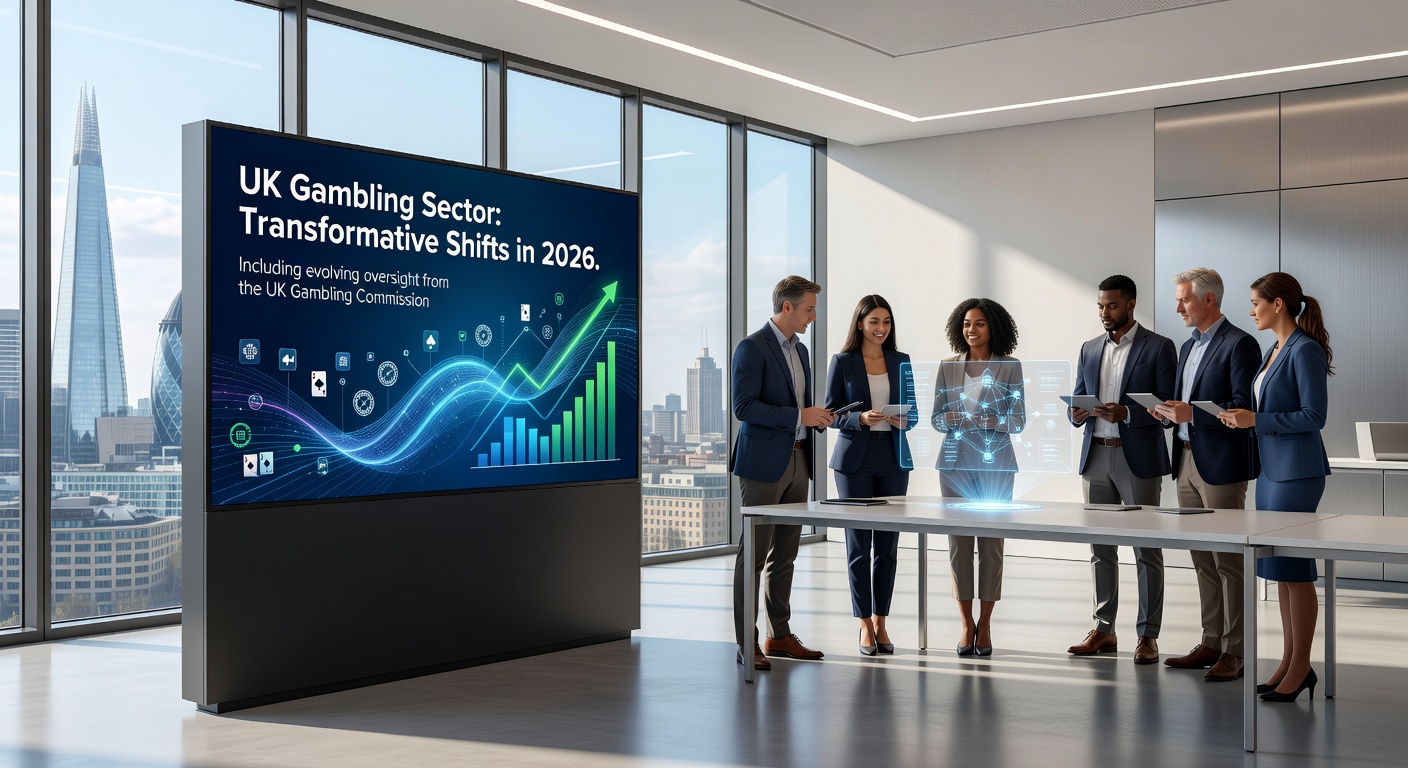 UK Gambling Sector: Transformative Shifts in 2026.

Including evolving oversight from the UK Gambling Commission